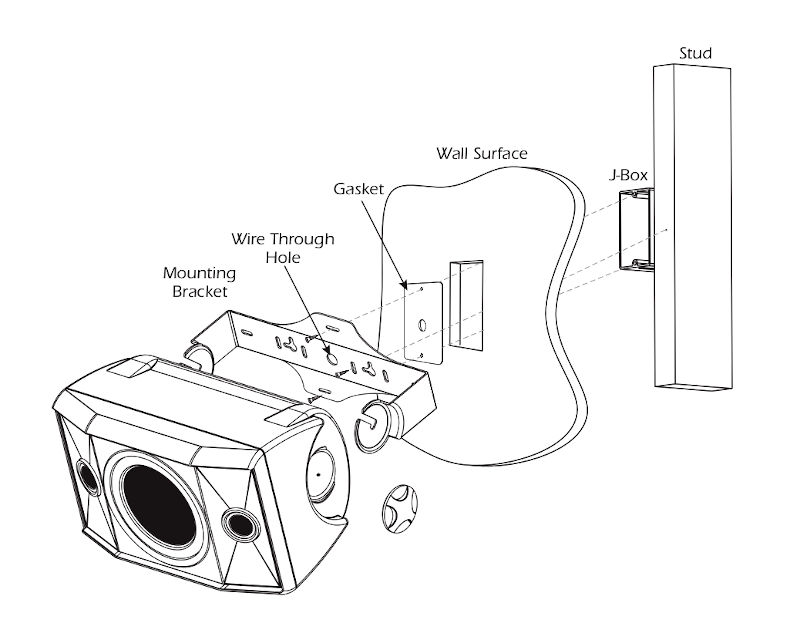 Stud

Wall Surface

J-Box

Gasket

Wire Through Hole

Mounting Bracket